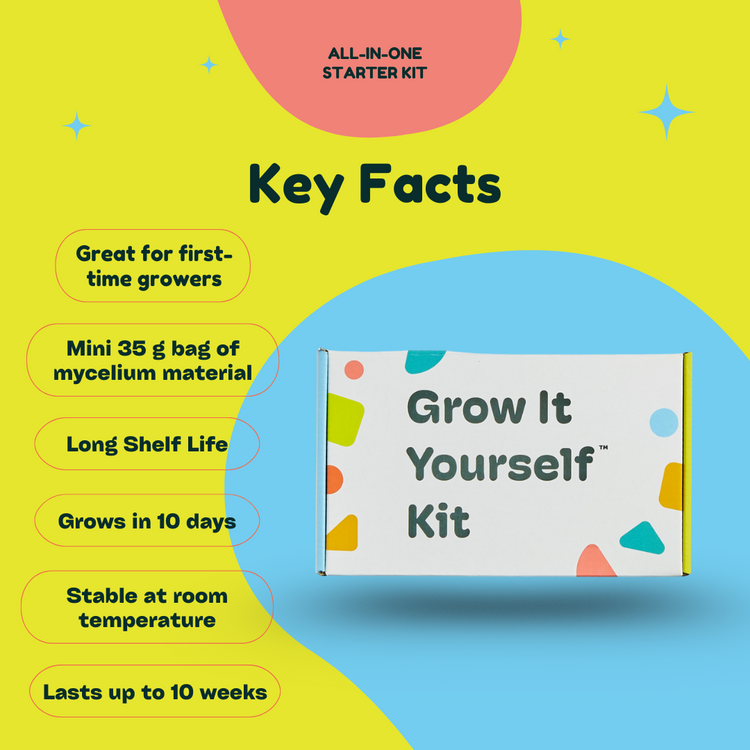 ALL-IN-ONE STARTER KIT

Key Facts

Great for first-time growers

Mini 35 g bag of mycelium material

Long Shelf Life

Grows in 10 days

Stable at room temperature

Lasts up to 10 weeks

Grow It Yourself™ Kit